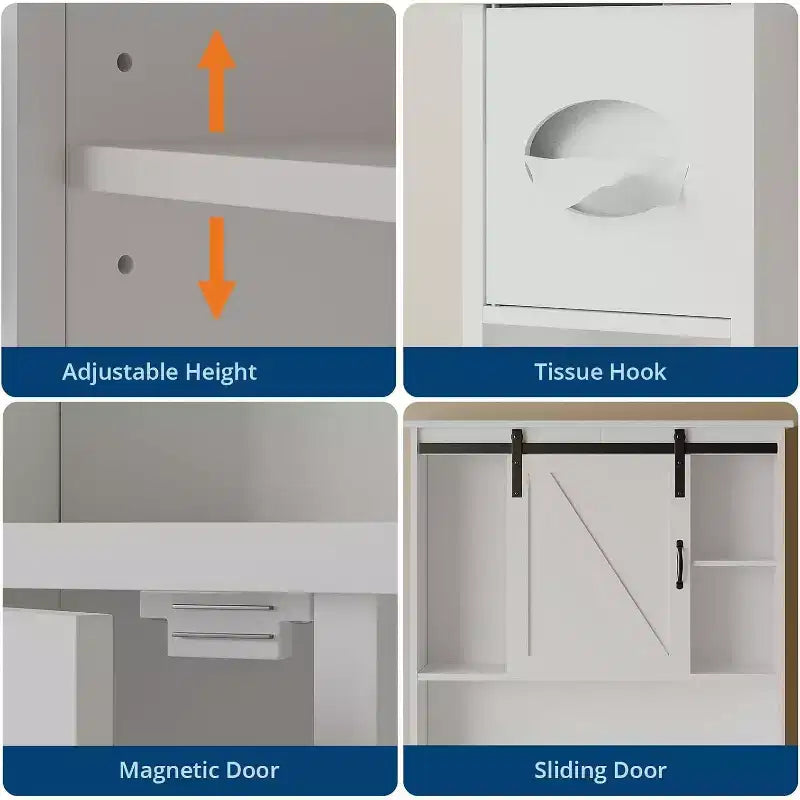 Adjustable Height

Tissue Hook

Magnetic Door

Sliding Door